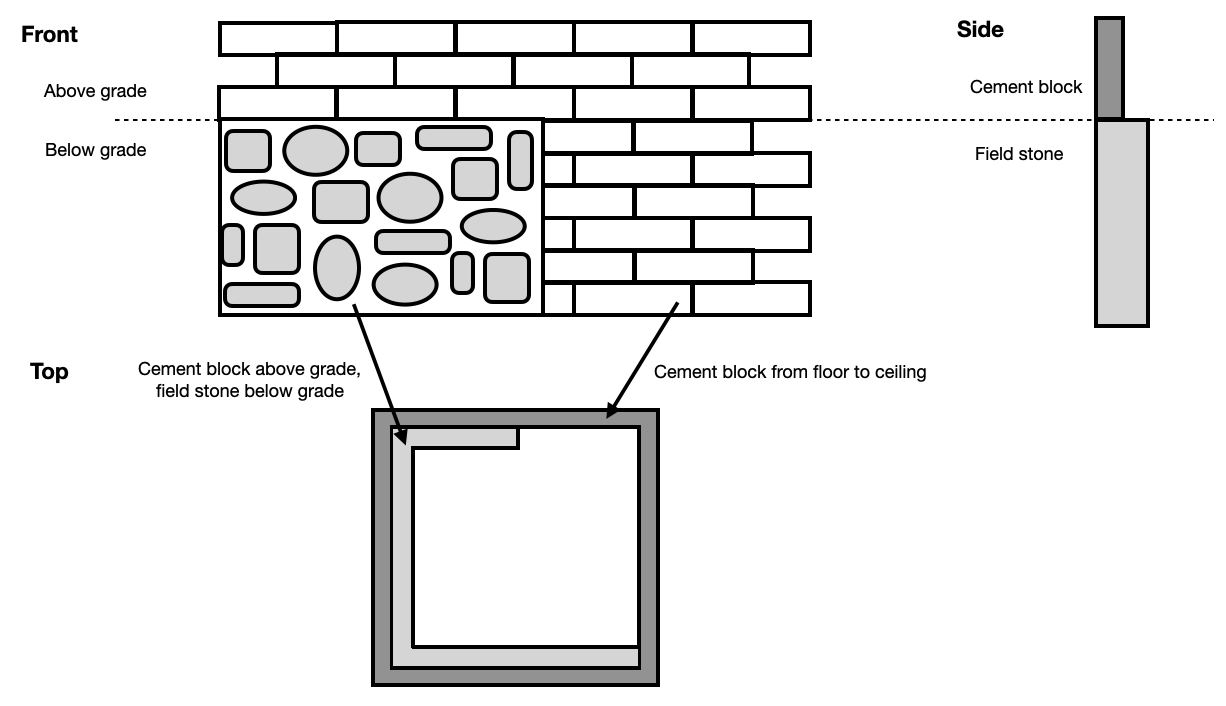 Front

Above grade

Below grade

Side

Cement block

Field stone

Top

Cement block above grade, field stone below grade

Cement block from floor to ceiling